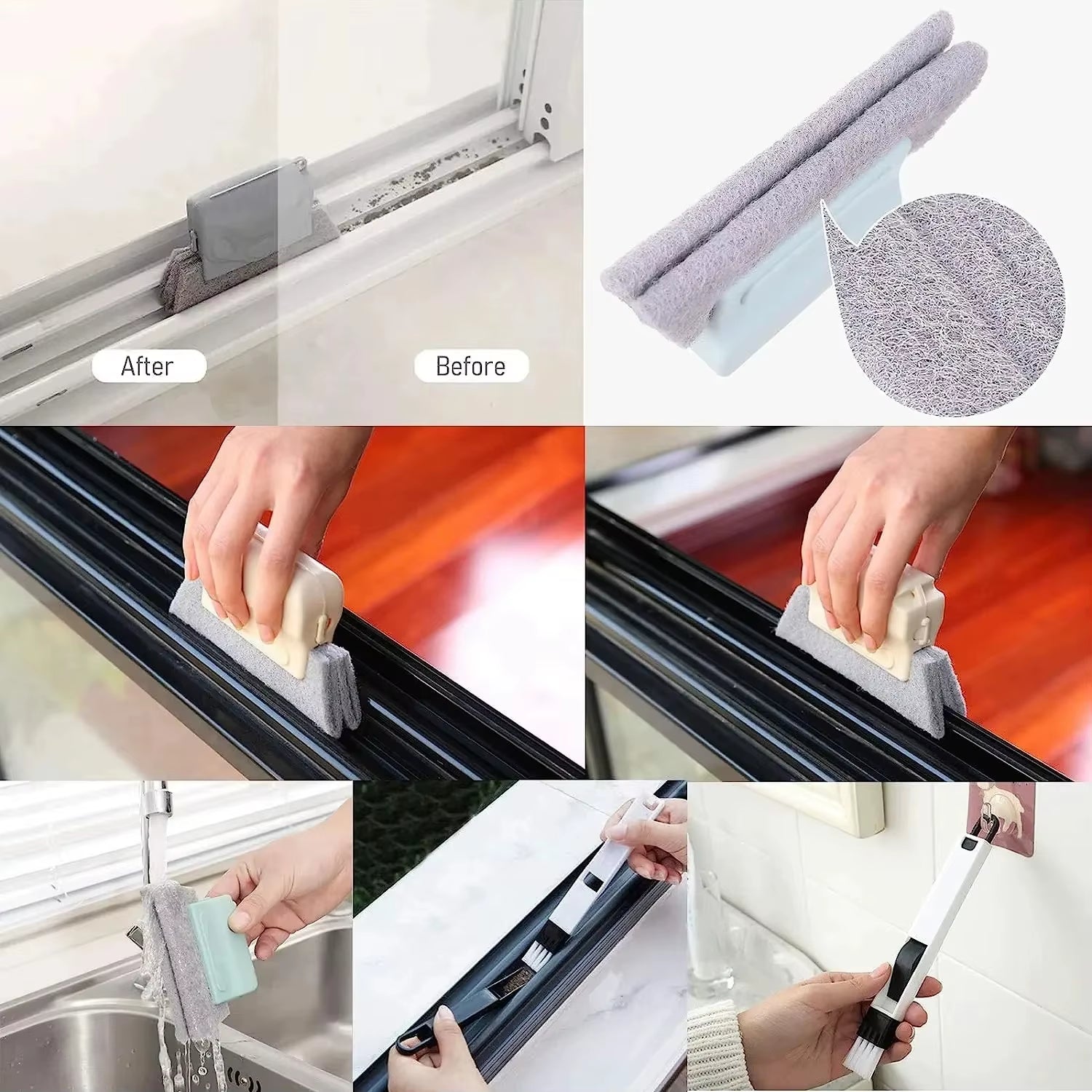 After

Before